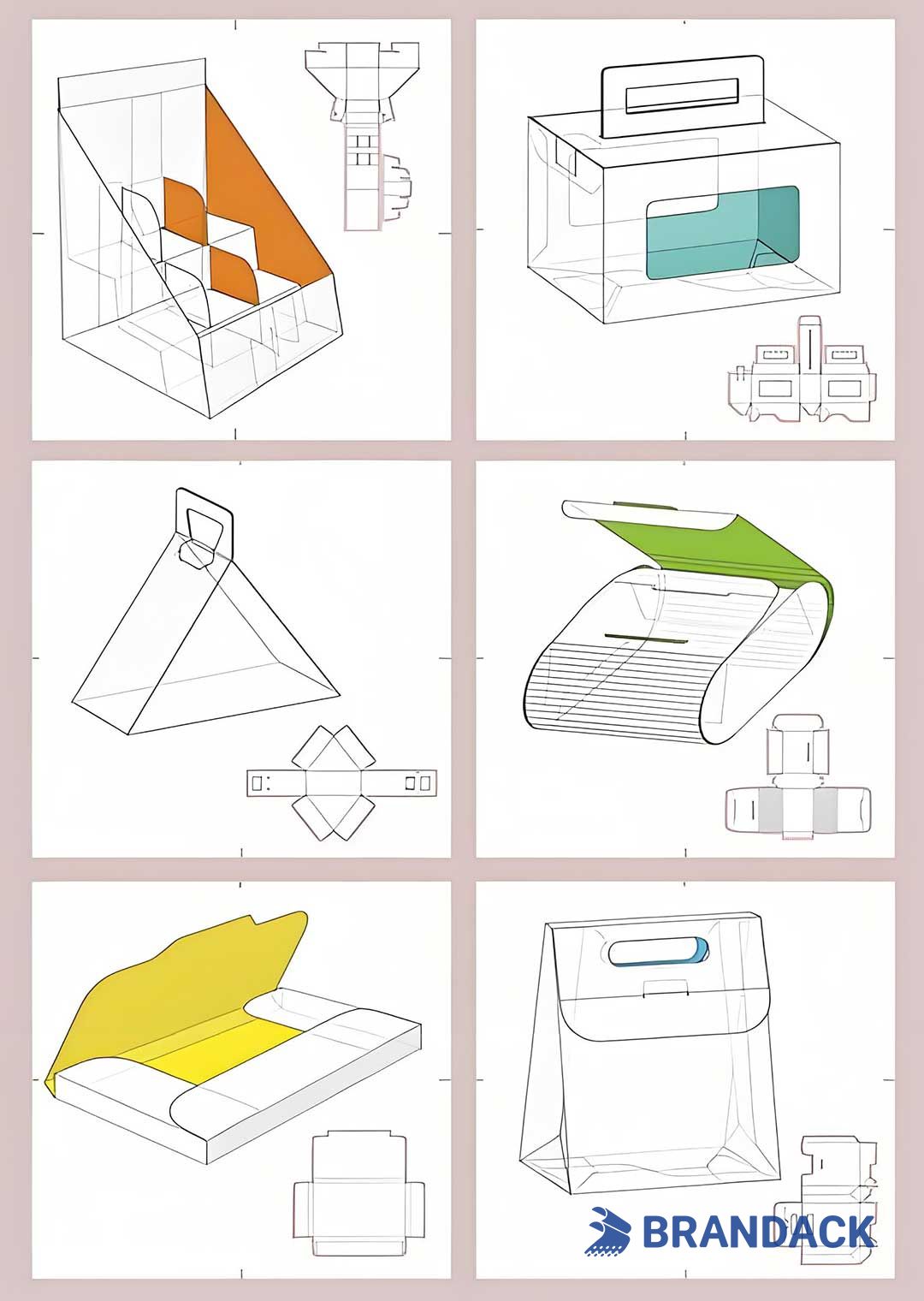 BRANDACK