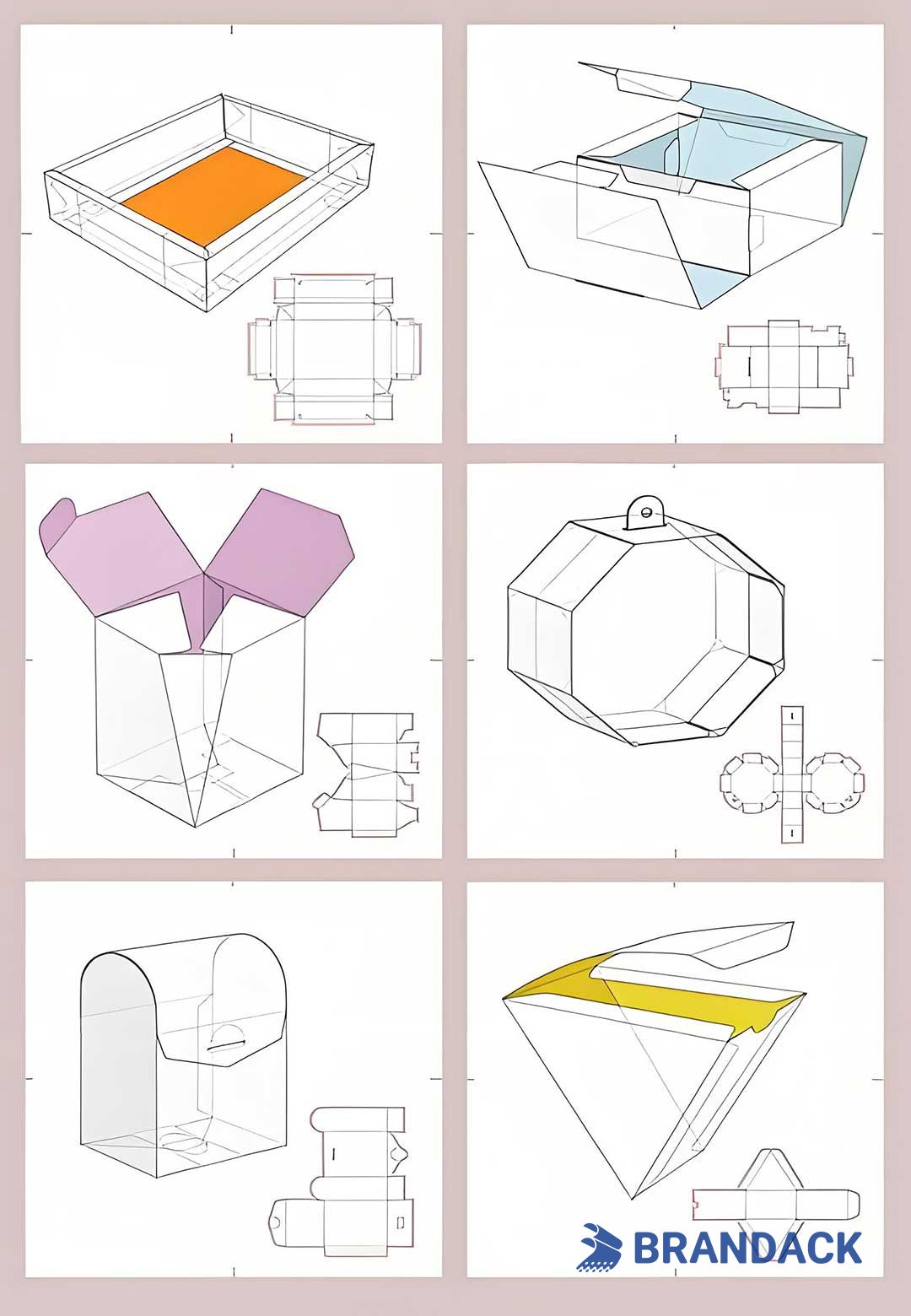 BRANDACK