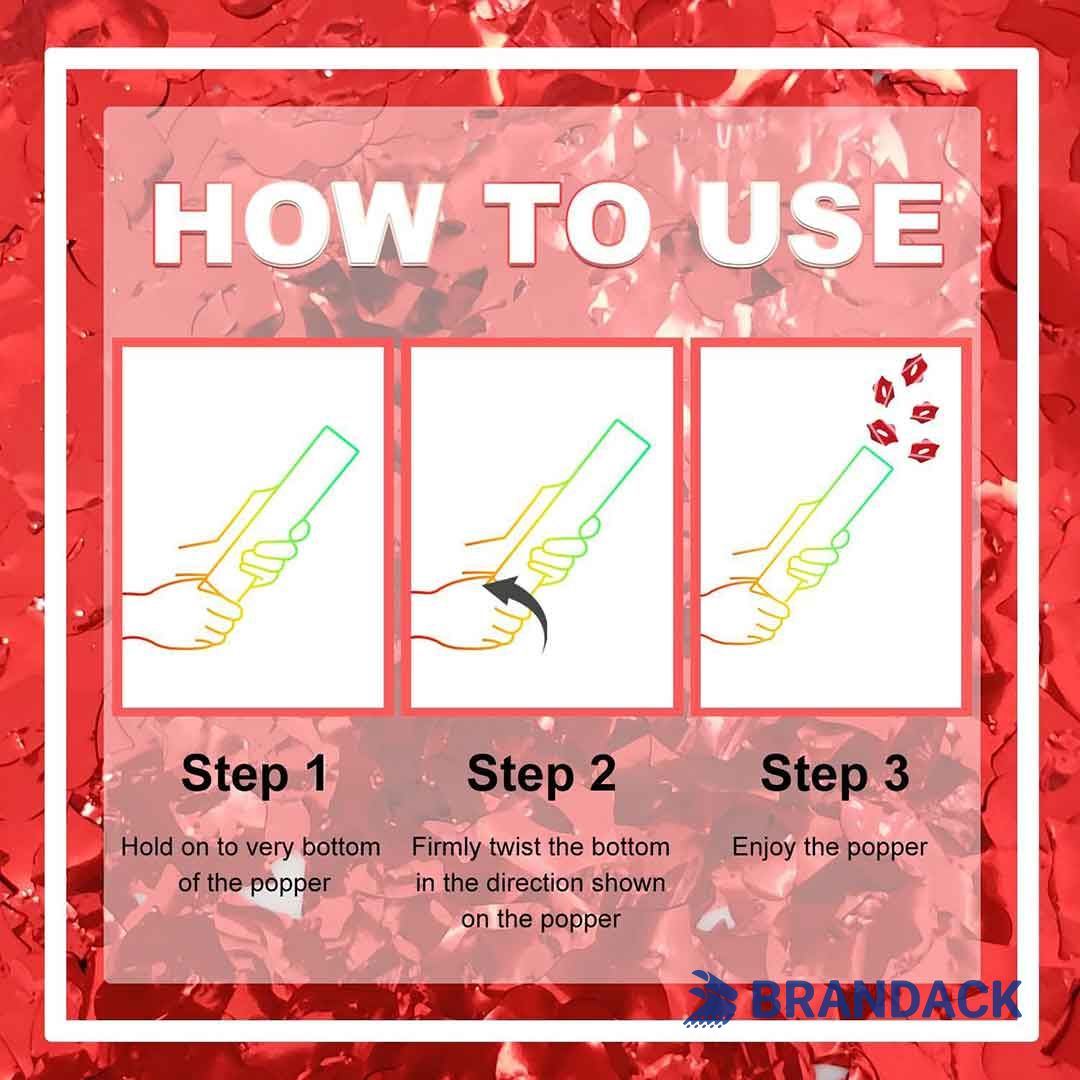 HOW TO USE

Step 1
Hold on to very bottom of the popper

Step 2
Firmly twist the bottom in the direction shown on the popper

Step 3
Enjoy the popper

BRANDACK